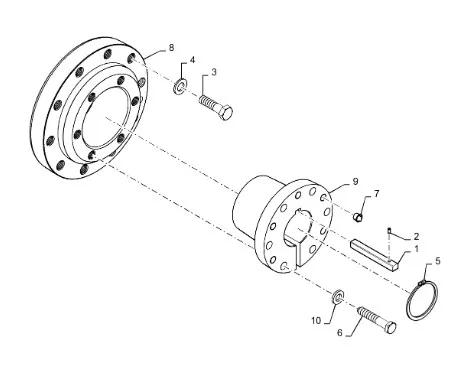 8
4
3
9
7
2
1
5
10
6